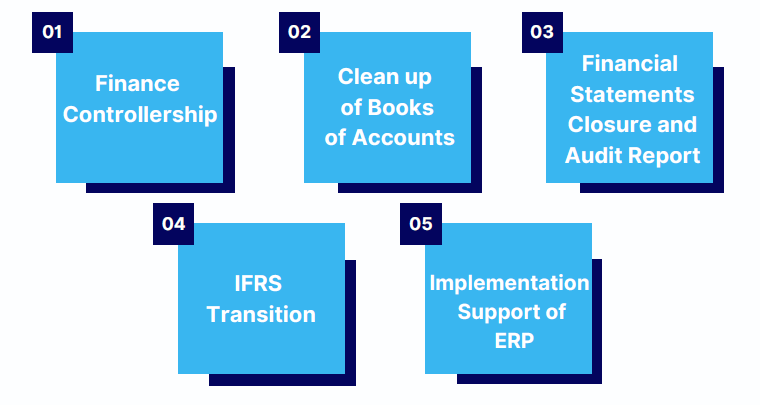 01
Finance Controllership

02
Clean up of Books of Accounts

03
Financial Statements Closure and Audit Report

04
IFRS Transition

05
Implementation Support of ERP